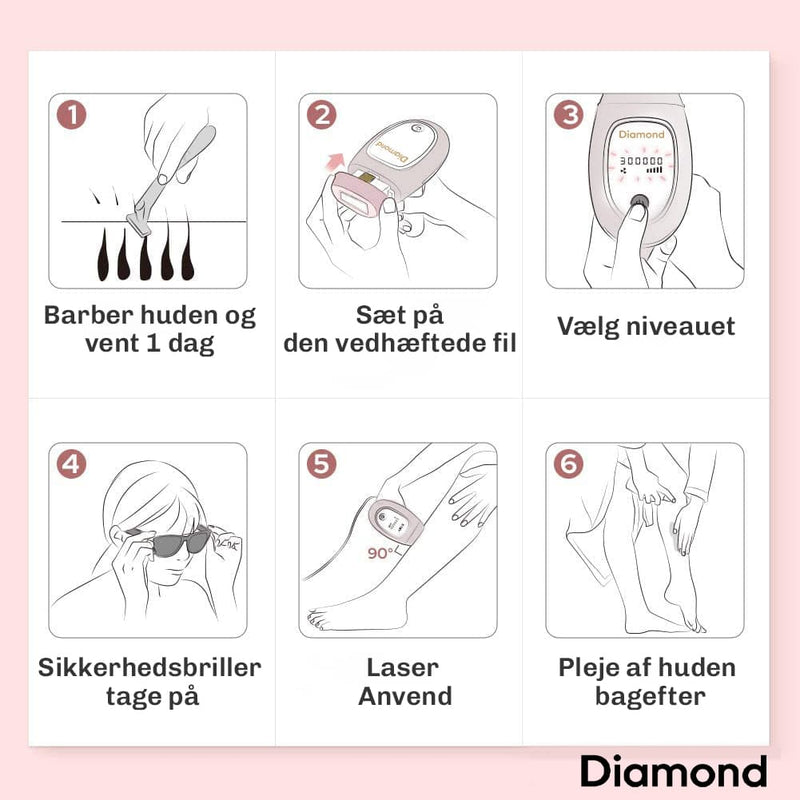 1

Barber huden og vent 1 dag

2

Diamond

Sæt på den vedhæftede fil

3

Diamond

300000

Vælg niveauet

4

Sikkerhedsbriller tage på

5

90°

Laser Anvend

6

Pleje af huden bagefter

Diamond